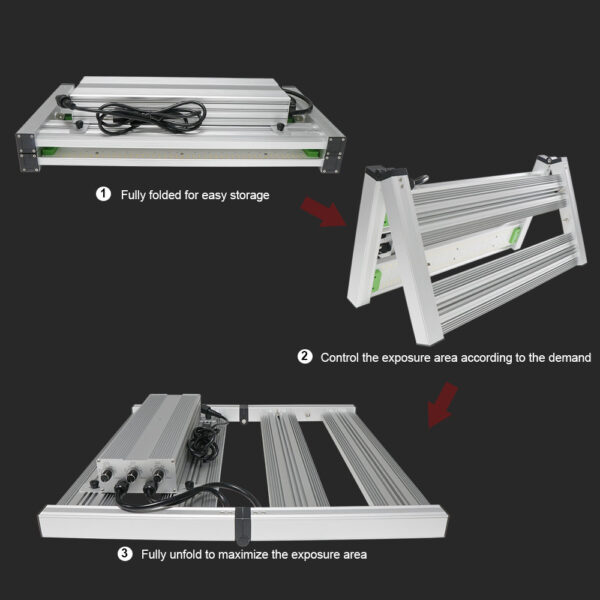 1 Fully folded for easy storage

2 Control the exposure area according to the demand

3 Fully unfold to maximize the exposure area